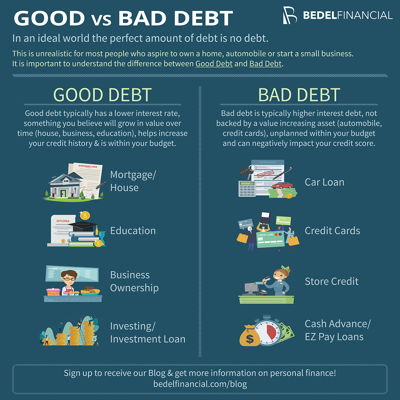 GOOD vs BAD DEBT

BEDELFINANCIAL

In an ideal world the perfect amount of debt is no debt.

This is unrealistic for most people who aspire to own a home, automobile or start a small business. It is important to understand the difference between Good Debt and Bad Debt.

GOOD DEBT

Good debt typically has a lower interest rate, something you believe will grow in value over time (house, business, education), helps increase your credit history & is within your budget.

Mortgage/ House

Education

Business Ownership

Investing/ Investment Loan

BAD DEBT

Bad debt is typically higher interest debt, not backed by a value increasing asset (automobile, credit cards), unplanned within your budget and can negatively impact your credit score.

Car Loan

Credit Cards

Store Credit

Cash Advance/ EZ Pay Loans

Sign up to receive our Blog & get more information on personal finance!
bedelfinancial.com/blog